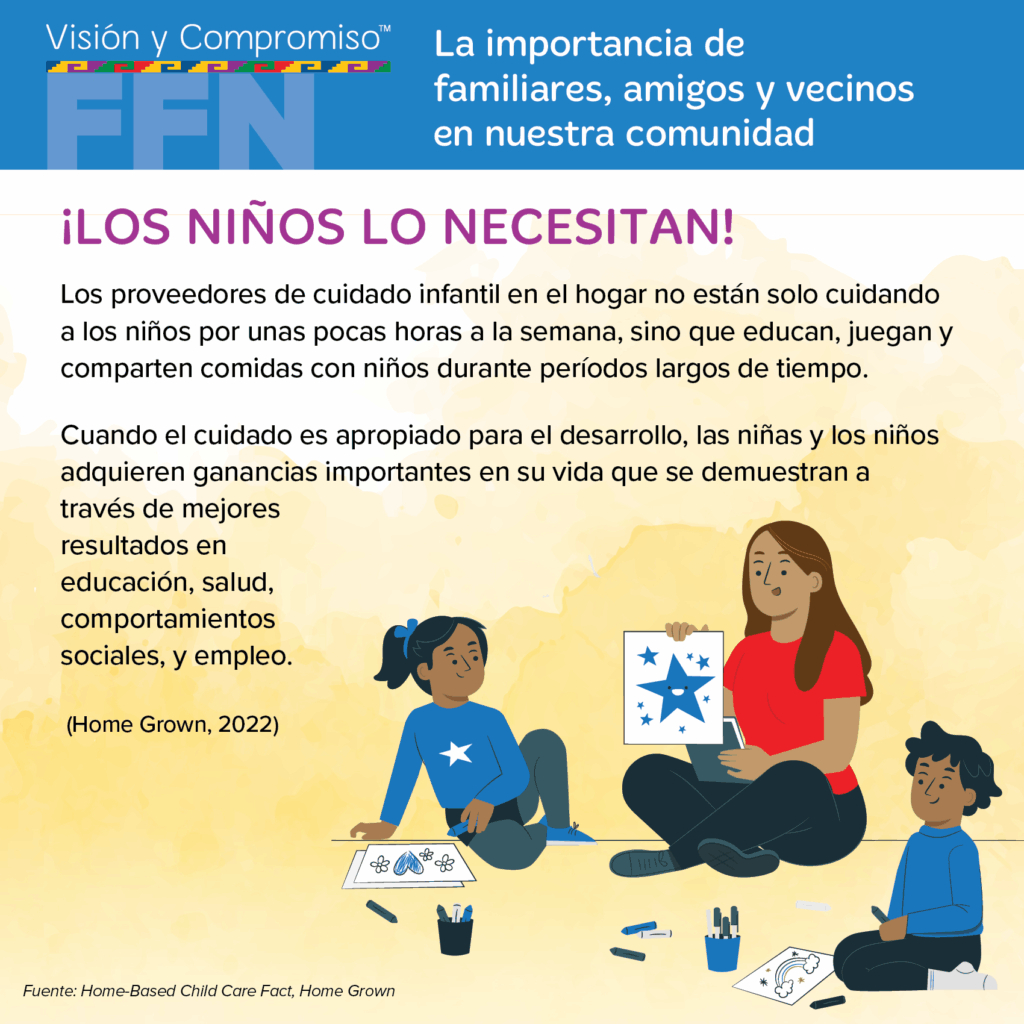 Visión y Compromiso™
FFN

La importancia de familiares, amigos y vecinos en nuestra comunidad

¡LOS NIÑOS LO NECESITAN!

Los proveedores de cuidado infantil en el hogar no están solo cuidando a los niños por unas pocas horas a la semana, sino que educan, juegan y comparten comidas con niños durante períodos largos de tiempo.

Cuando el cuidado es apropiado para el desarrollo, las niñas y los niños adquieren ganancias importantes en su vida que se demuestran a través de mejores resultados en educación, salud, comportamientos sociales, y empleo.

(Home Grown, 2022)

Fuente: Home-Based Child Care Fact, Home Grown