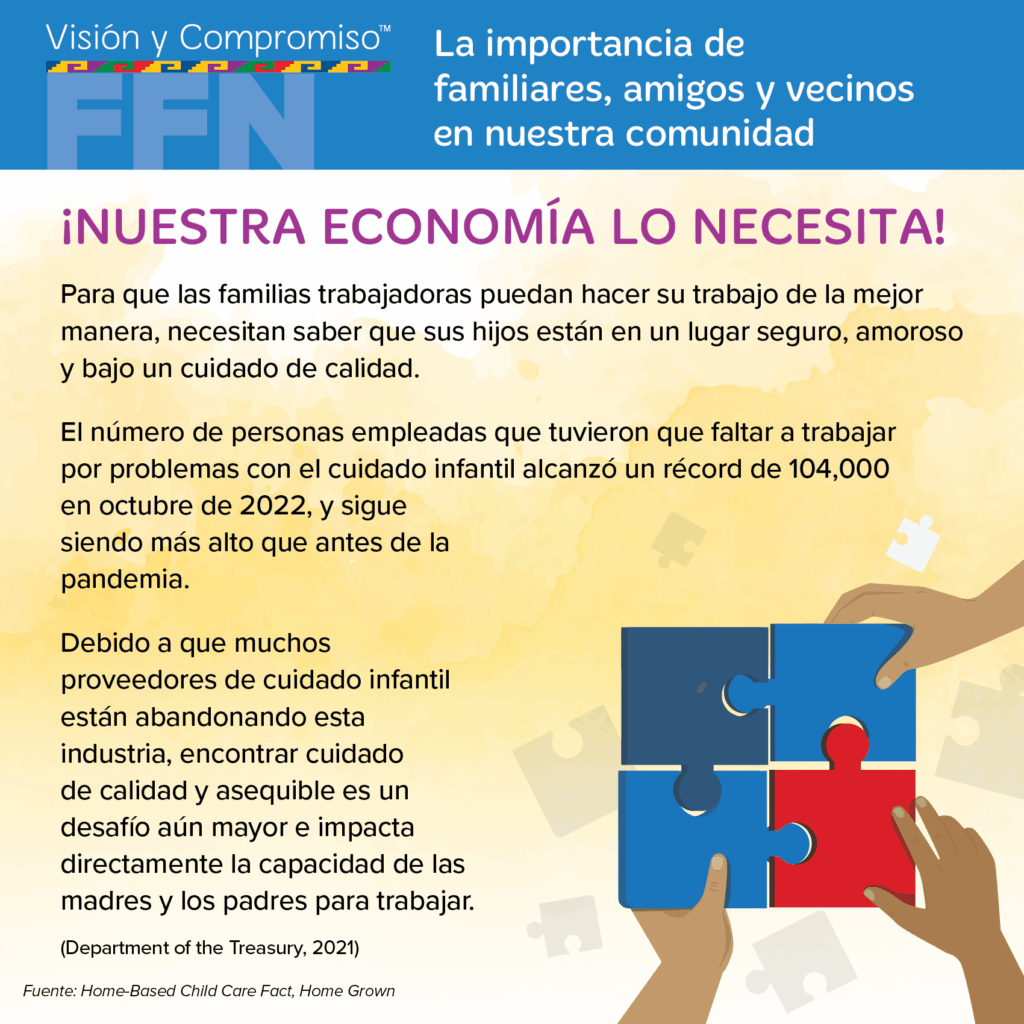 Visión y Compromiso™
FFN

La importancia de familiares, amigos y vecinos en nuestra comunidad

¡NUESTRA ECONOMÍA LO NECESITA!

Para que las familias trabajadoras puedan hacer su trabajo de la mejor manera, necesitan saber que sus hijos están en un lugar seguro, amoroso y bajo un cuidado de calidad.

El número de personas empleadas que tuvieron que faltar a trabajar por problemas con el cuidado infantil alcanzó un récord de 104,000 en octubre de 2022, y sigue siendo más alto que antes de la pandemia.

Debido a que muchos proveedores de cuidado infantil están abandonando esta industria, encontrar cuidado de calidad y asequible es un desafío aún mayor e impacta directamente la capacidad de las madres y los padres para trabajar.

(Department of the Treasury, 2021)

Fuente: Home-Based Child Care Fact, Home Grown