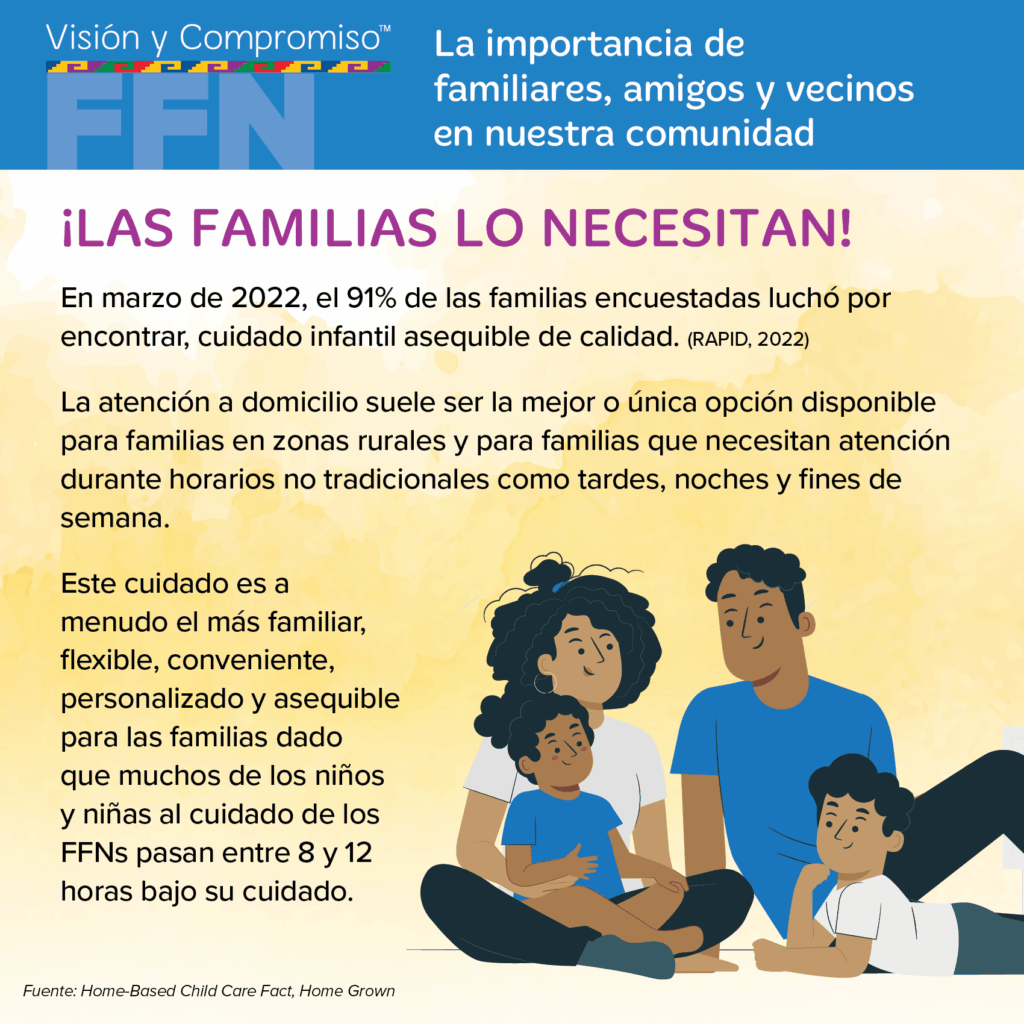 Visión y Compromiso™
FFN

La importancia de familiares, amigos y vecinos en nuestra comunidad

¡LAS FAMILIAS LO NECESITAN!

En marzo de 2022, el 91% de las familias encuestadas luchó por encontrar, cuidado infantil asequible de calidad. (RAPID, 2022)

La atención a domicilio suele ser la mejor o única opción disponible para familias en zonas rurales y para familias que necesitan atención durante horarios no tradicionales como tardes, noches y fines de semana.

Este cuidado es a menudo el más familiar, flexible, conveniente, personalizado y asequible para las familias dado que muchos de los niños y niñas al cuidado de los FFNs pasan entre 8 y 12 horas bajo su cuidado.

Fuente: Home-Based Child Care Fact, Home Grown