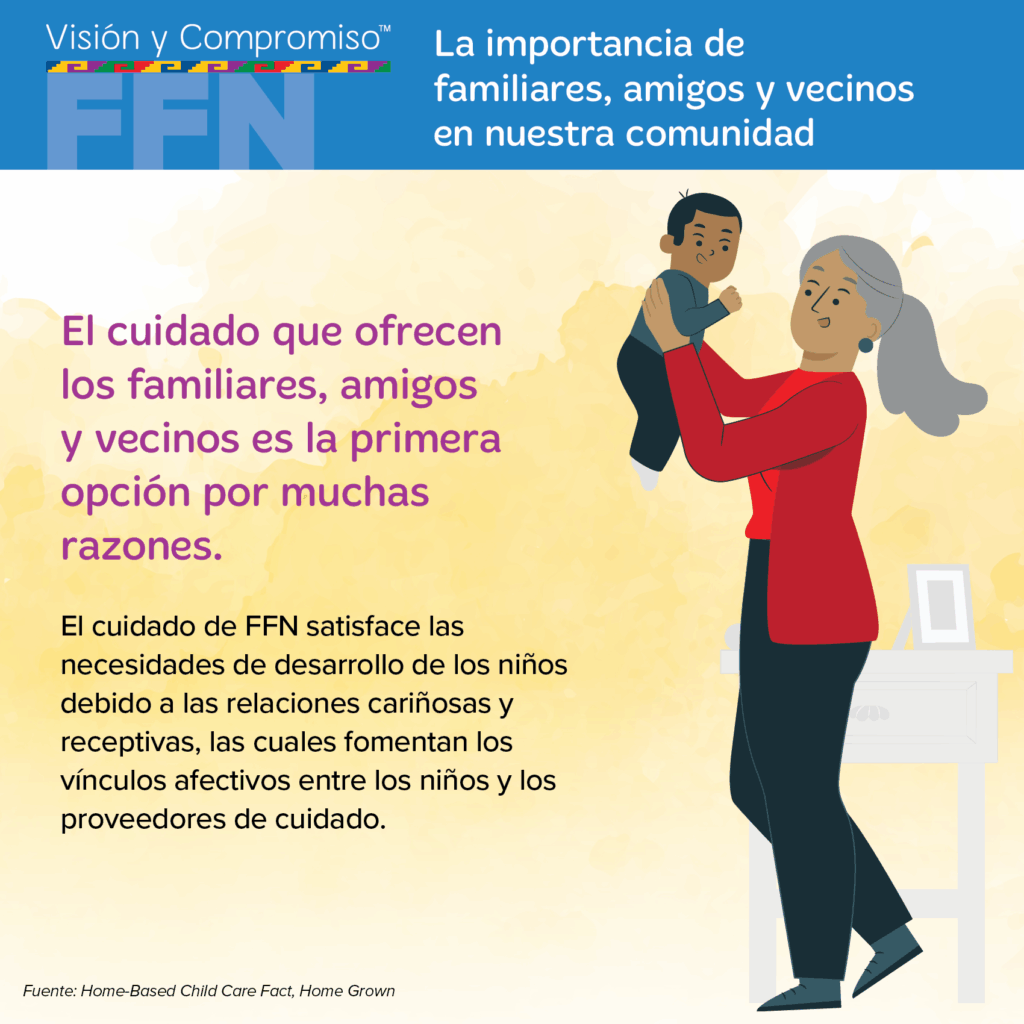 Visión y Compromiso™
FFN

La importancia de familiares, amigos y vecinos en nuestra comunidad

El cuidado que ofrecen los familiares, amigos y vecinos es la primera opción por muchas razones.

El cuidado de FFN satisface las necesidades de desarrollo de los niños debido a las relaciones cariñosas y receptivas, las cuales fomentan los vínculos afectivos entre los niños y los proveedores de cuidado.

Fuente: Home-Based Child Care Fact, Home Grown