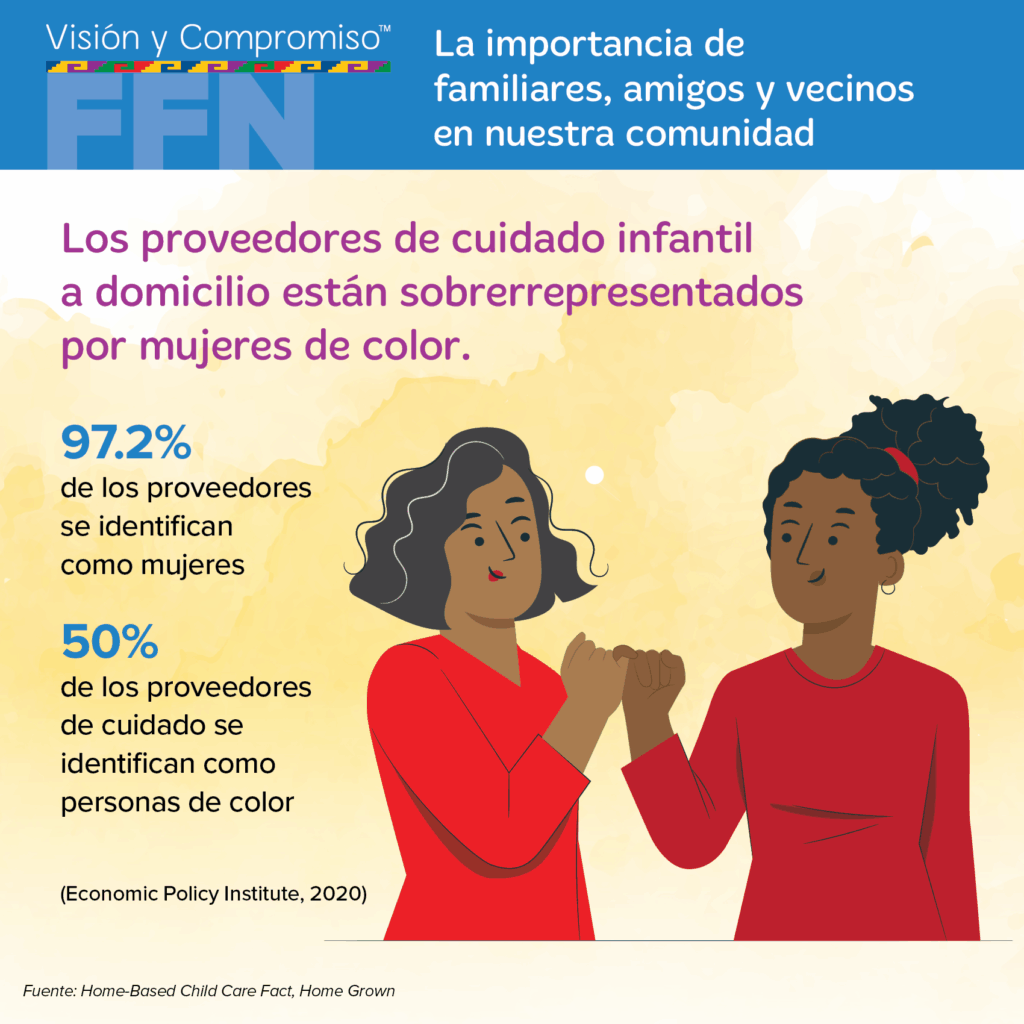 Visión y Compromiso™
FFN

La importancia de familiares, amigos y vecinos en nuestra comunidad

Los proveedores de cuidado infantil a domicilio están sobrerrepresentados por mujeres de color.

97.2%
de los proveedores se identifican como mujeres

50%
de los proveedores de cuidado se identifican como personas de color

(Economic Policy Institute, 2020)

Fuente: Home-Based Child Care Fact, Home Grown