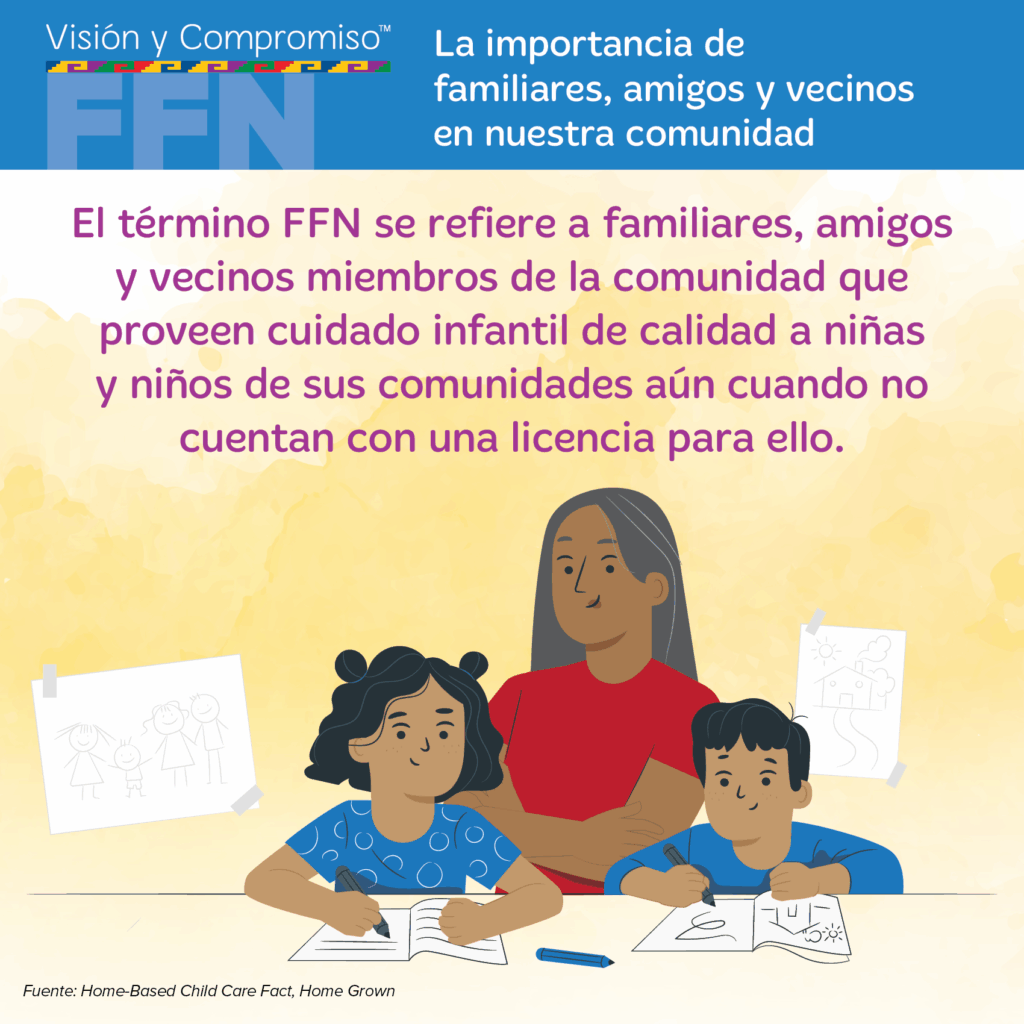 Visión y Compromiso™
FFN

La importancia de familiares, amigos y vecinos en nuestra comunidad

El término FFN se refiere a familiares, amigos y vecinos miembros de la comunidad que proveen cuidado infantil de calidad a niñas y niños de sus comunidades aún cuando no cuentan con una licencia para ello.

Fuente: Home-Based Child Care Fact, Home Grown